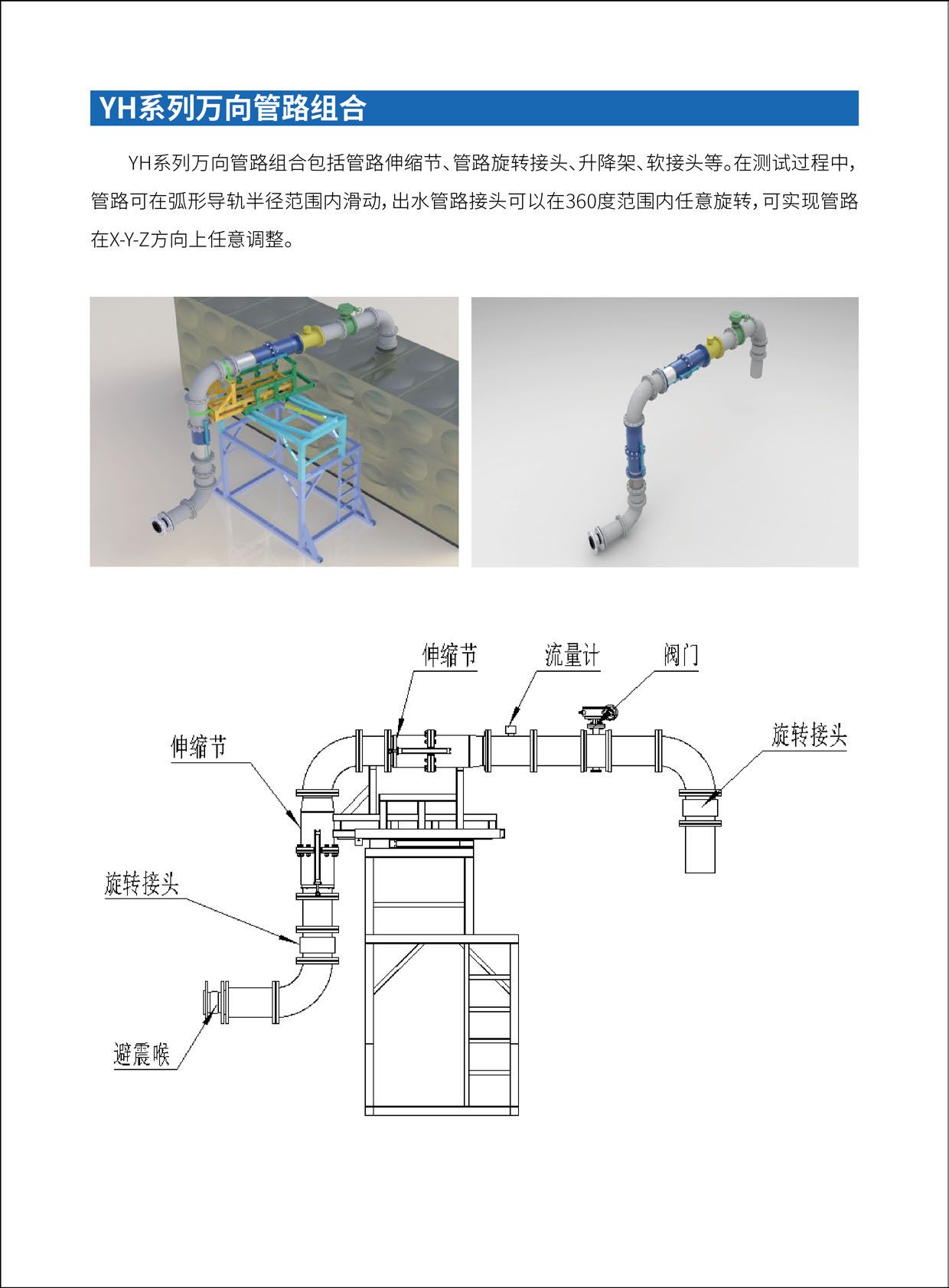 YH系列万向管路组合

YH系列万向管路组合包括管路伸缩节、管路旋转接头、升降架、软接头等。在测试过程中，管路可在弧形导轨半径范围内滑动，出水管路接头可以在360度范围内任意旋转，可实现管路在X-Y-Z方向上任意调整。

伸缩节
流量计
阀门
伸缩节
旋转接头
旋转接头
避震喉